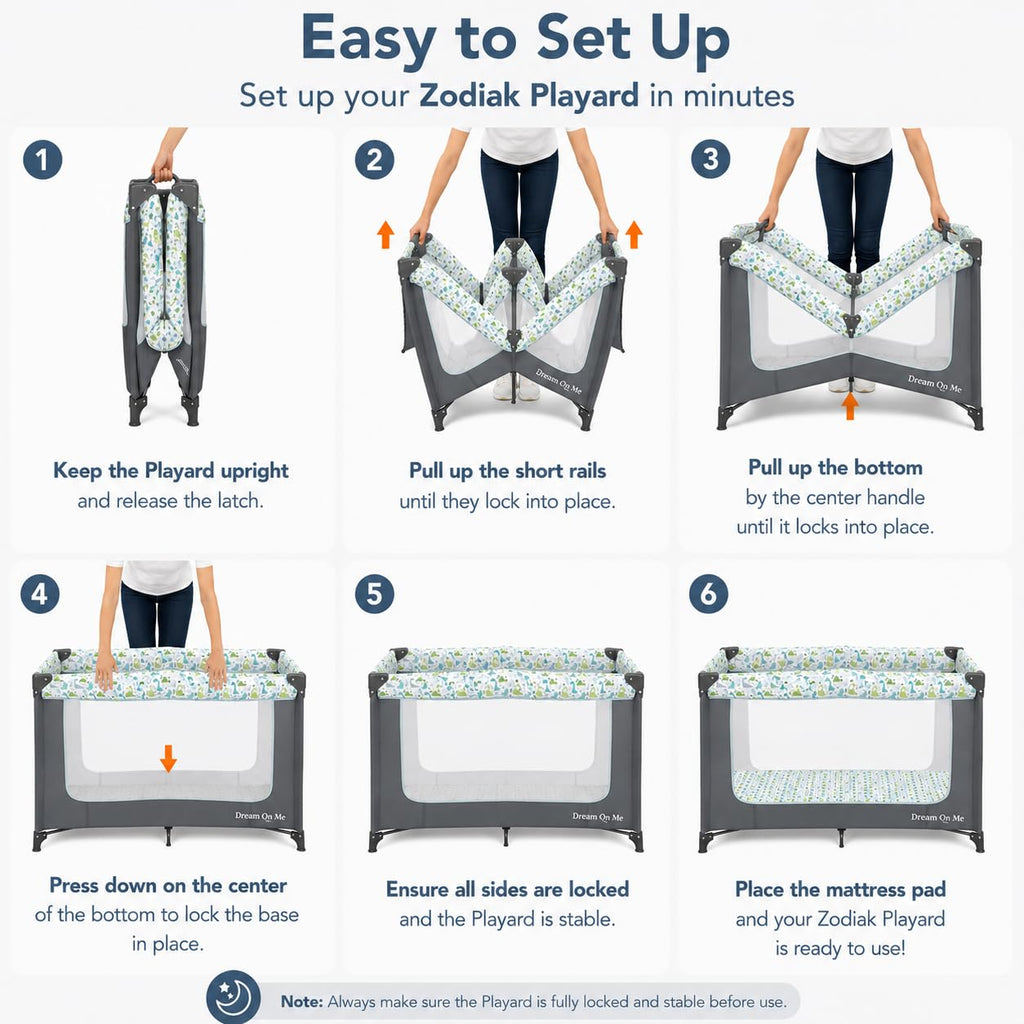 Easy to Set Up

Set up your Zodiak Playard in minutes

1

Keep the Playard upright and release the latch.

2

Dream On Me

Pull up the short rails until they lock into place.

3

Dream On Me

Pull up the bottom by the center handle until it locks into place.

4

Dream On Me

Press down on the center of the bottom to lock the base in place.

5

Dream On Me

Ensure all sides are locked and the Playard is stable.

6

Dream On Me

Place the mattress pad and your Zodiak Playard is ready to use!

Note: Always make sure the Playard is fully locked and stable before use.